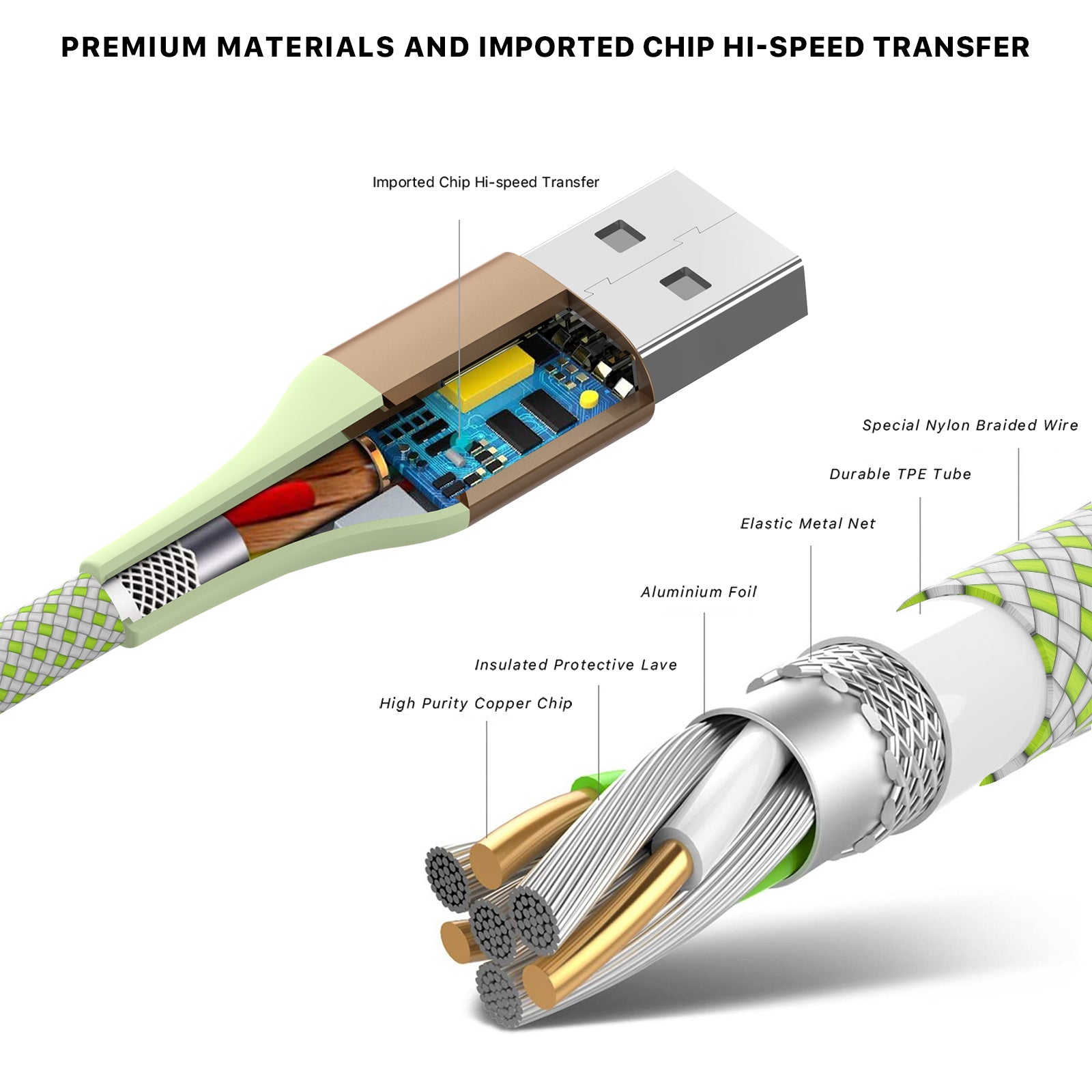 PREMIUM MATERIALS AND IMPORTED CHIP HI-SPEED TRANSFER

Imported Chip Hi-speed Transfer

Special Nylon Braided Wire

Durable TPE Tube

Elastic Metal Net

Aluminium Foil

Insulated Protective Lave

High Purity Copper Chip